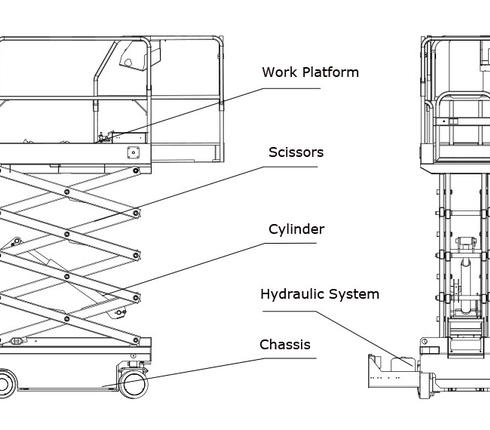 Work Platform

Scissors

Cylinder

Hydraulic System

Chassis